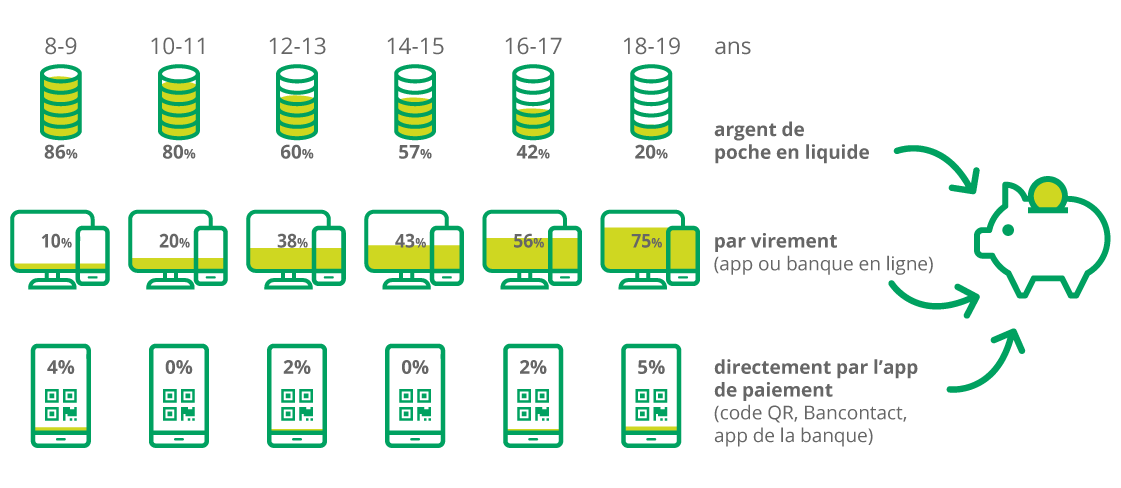 8-9 10-11 12-13 14-15 16-17 18-19 ans

86% 80% 60% 57% 42% 20%

argent de poche en liquide

10% 20% 38% 43% 56% 75%

par virement
(app ou banque en ligne)

4% 0% 2% 0% 2% 5%

directement par l'app de paiement
(code QR, Bancontact, app de la banque)