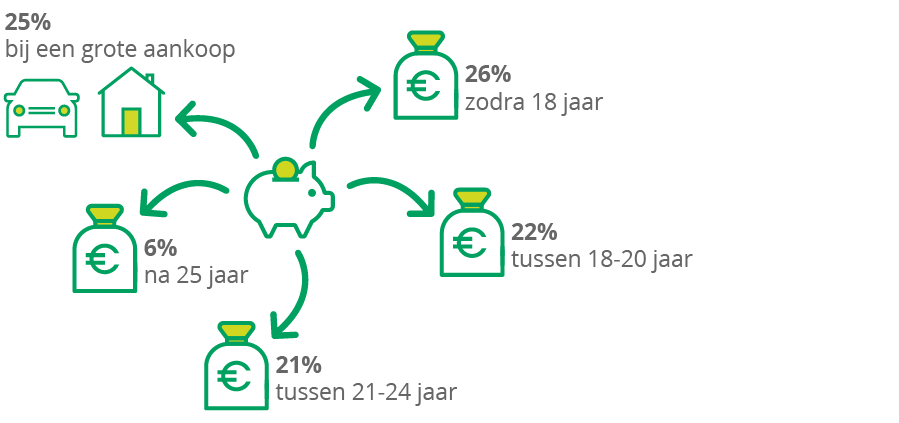 25%
bij een grote aankoop

26%
zodra 18 jaar

6%
na 25 jaar

22%
tussen 18-20 jaar

21%
tussen 21-24 jaar